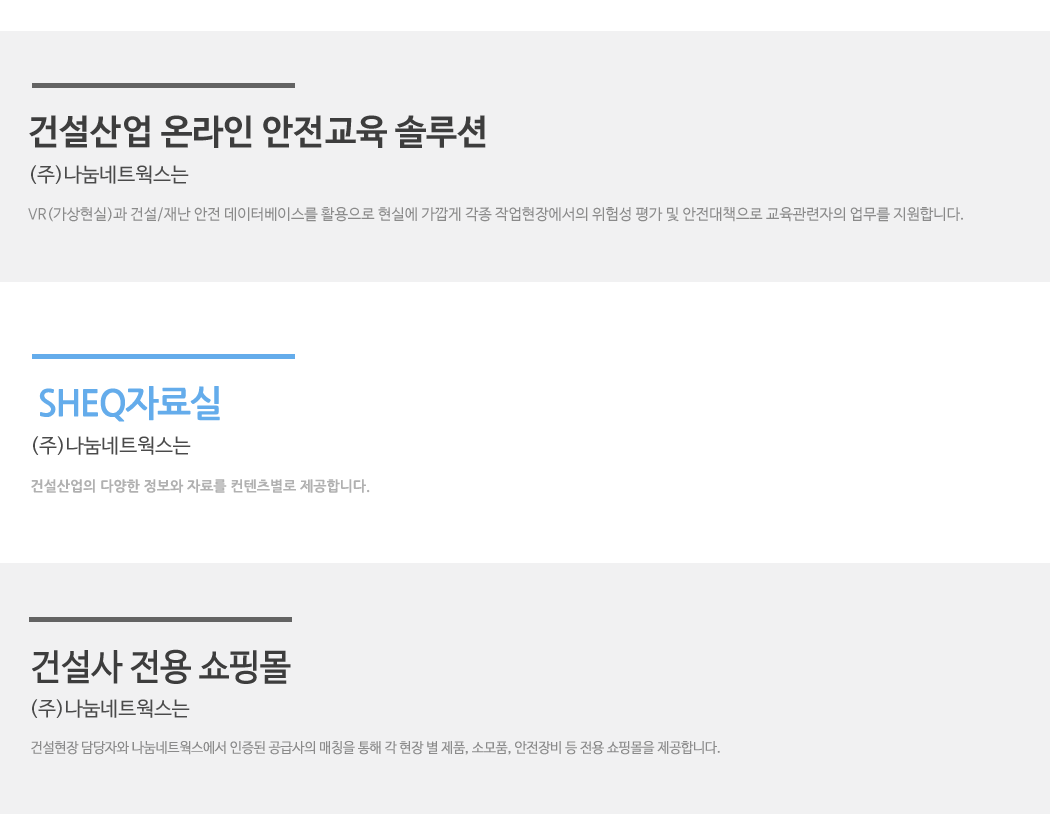 건설산업 온라인 안전교육 솔루션

(주)나눔네트웍스는

VR(가상현실)과 건설/재난 안전 데이터베이스를 활용으로 현실에 가깝게 각종 작업현장에서의 위험성 평가 및 안전대책으로 교육관련자의 업무를 지원합니다.

SHEQ자료실

(주)나눔네트웍스는

건설산업의 다양한 정보와 자료를 컨텐츠별로 제공합니다.

건설사 전용 쇼핑몰

(주)나눔네트웍스는

건설현장 담당자와 나눔네트웍스에서 인증된 공급사의 매칭을 통해 각 현장 별 제품, 소모품, 안전장비 등 전용 쇼핑몰을 제공합니다.